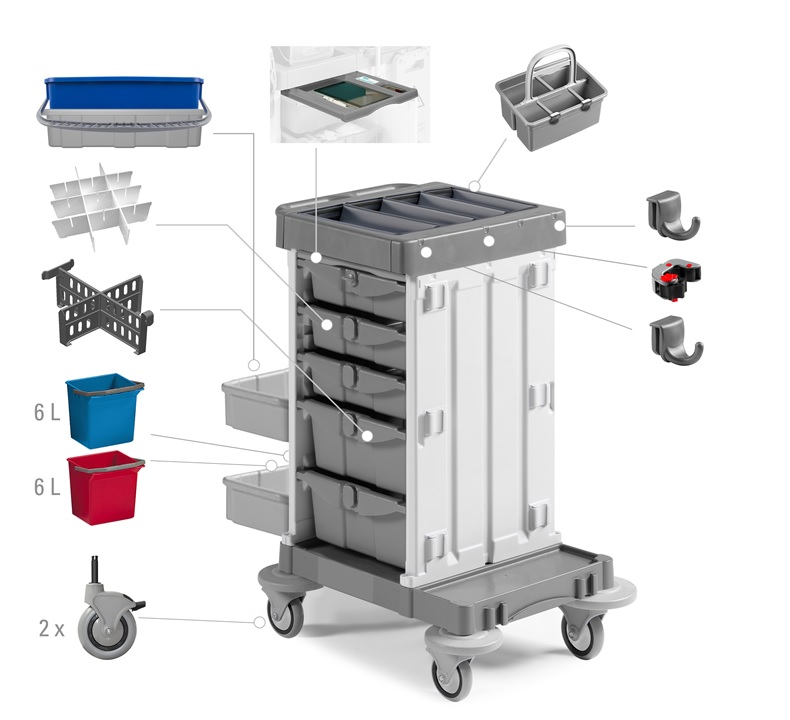 6 L
6 L
2 x